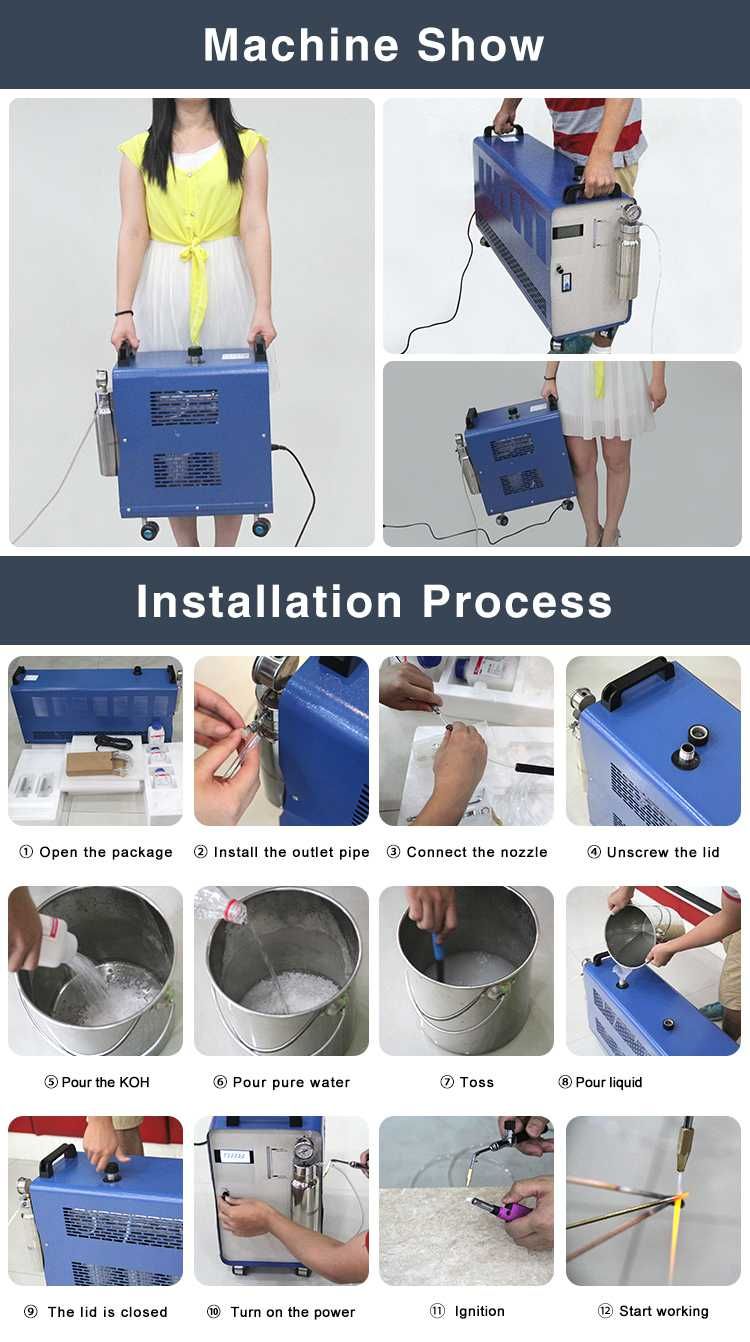 Machine Show

Installation Process

① Open the package
② Install the outlet pipe
③ Connect the nozzle
④ Unscrew the lid

⑤ Pour the KOH
⑥ Pour pure water
⑦ Toss
⑧ Pour liquid

⑨ The lid is closed
⑩ Turn on the power
⑪ Ignition
⑫ Start working